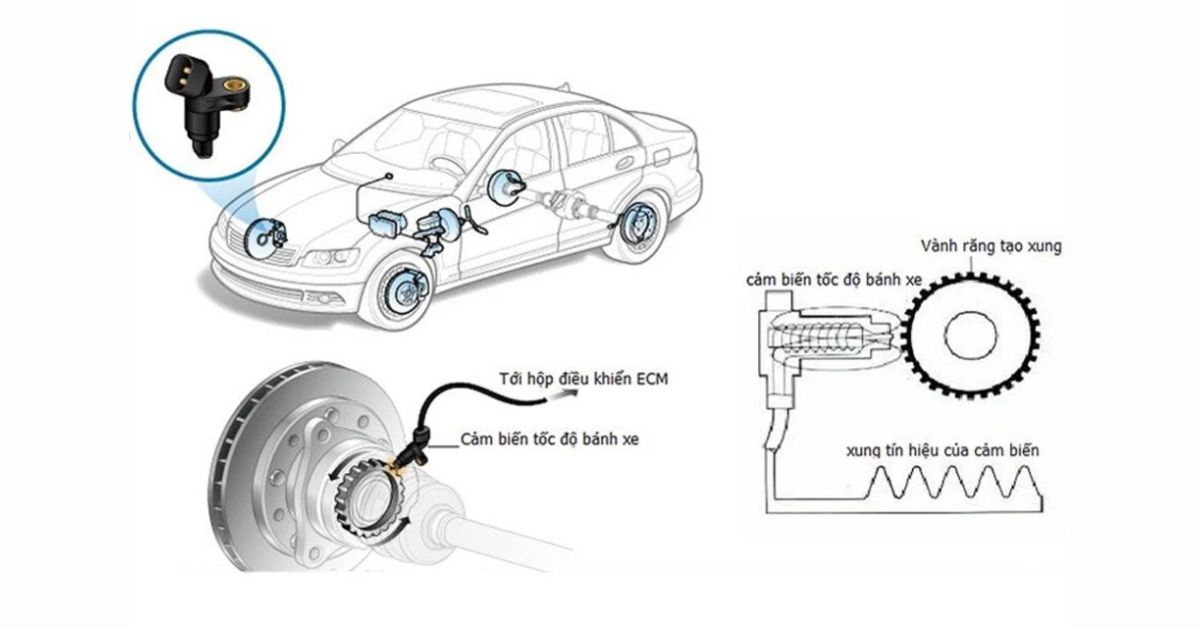 Tới hộp điều khiển ECM

Cảm biến tốc độ bánh xe

Vành răng tạo xung

cảm biến tốc độ bánh xe

xung tín hiệu của cảm biến